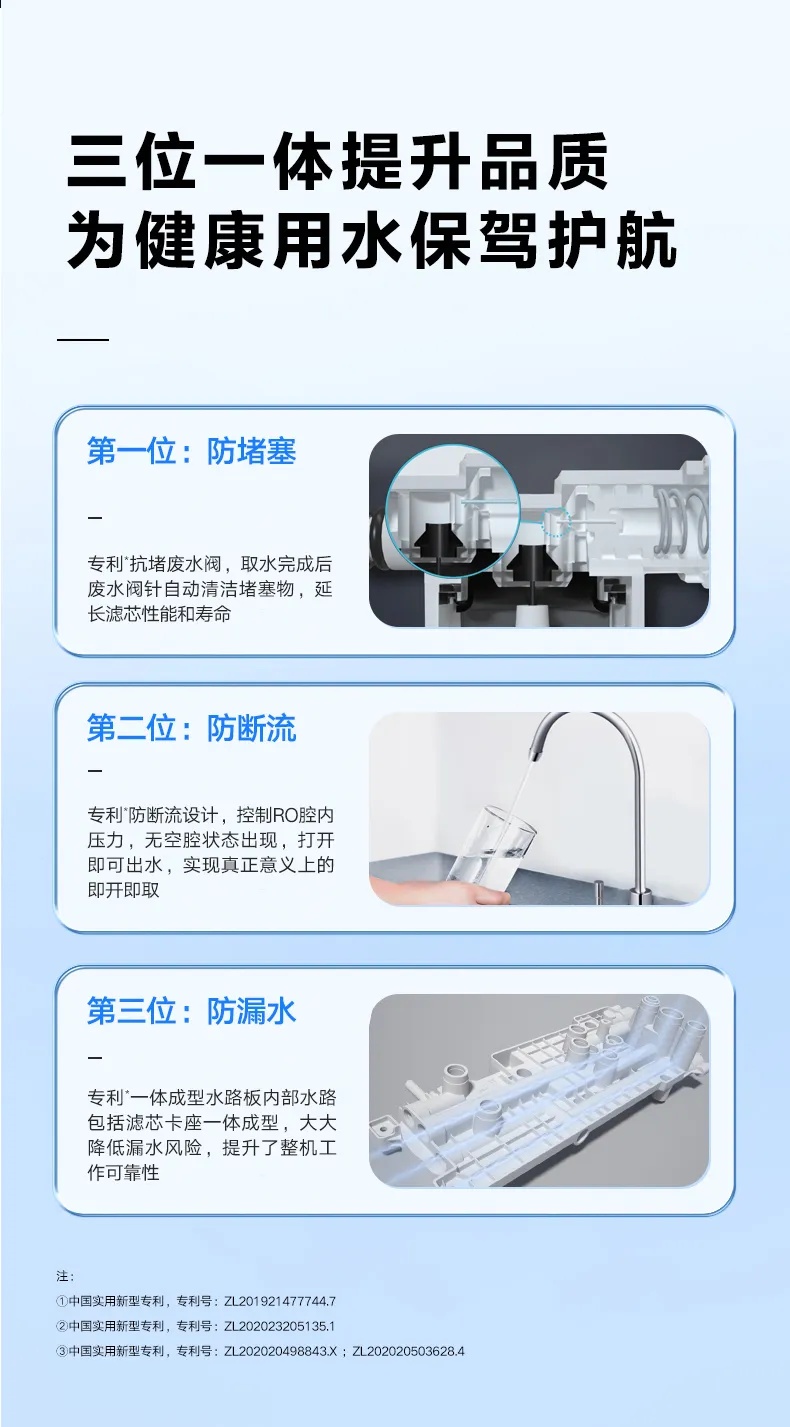 三位一体提升品质
为健康用水保驾护航

第一位：防堵塞

专利①抗堵废水阀，取水完成后废水阀针自动清洁堵塞物，延长滤芯性能和寿命

第二位：防断流

专利②防断流设计，控制RO腔内压力，无空腔状态出现，打开即可出水，实现真正意义上的即开即取

第三位：防漏水

专利③一体成型水路板内部水路包括滤芯卡座一体成型，大大降低漏水风险，提升了整机工作可靠性

注：
①中国实用新型专利，专利号：ZL201921477744.7
②中国实用新型专利，专利号：ZL202023205135.1
③中国实用新型专利，专利号：ZL202020498843.X；ZL202020503628.4